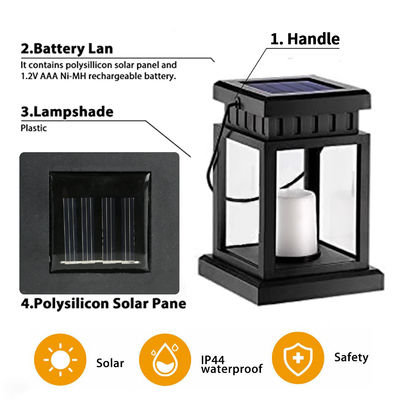 1. Handle

2.Battery Lan
It contains polysillicon solar panel and 1.2V AAA Ni-MH rechargeable battery.

3.Lampshade
Plastic

4.Polysilicon Solar Pane

Solar

IP44 waterproof

Safety